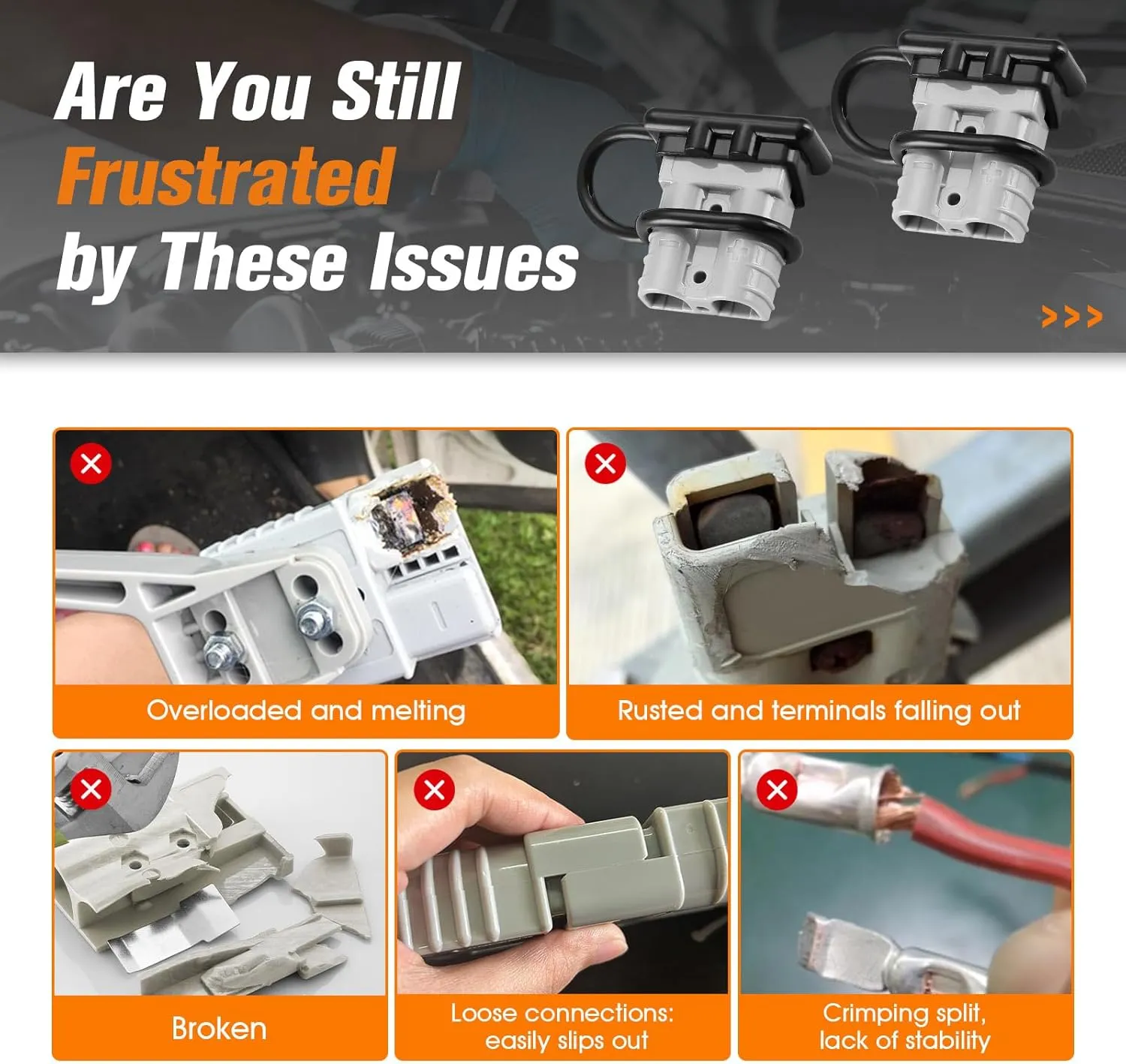 Are You Still Frustrated by These Issues

>>>

Overloaded and melting

Rusted and terminals falling out

Broken

Loose connections: easily slips out

Crimping split, lack of stability